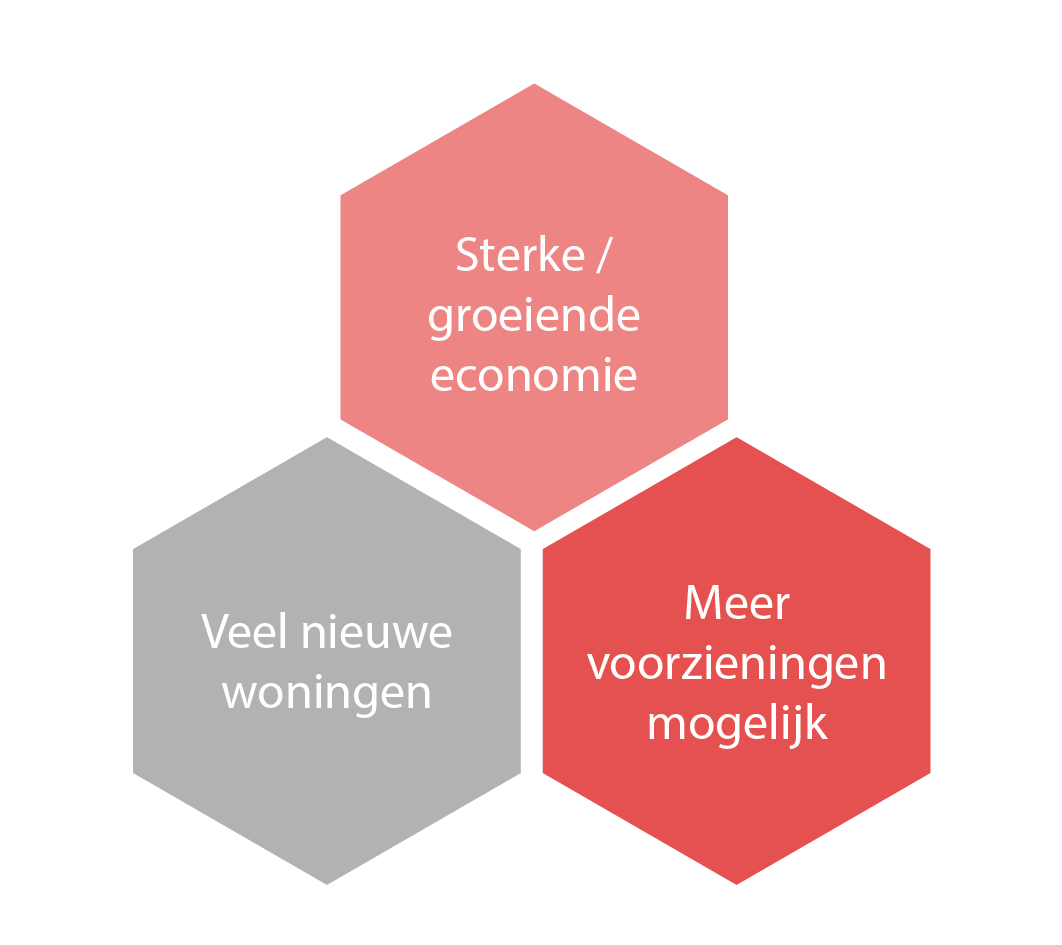 Sterke / groeiende economie

Veel nieuwe woningen

Meer voorzieningen mogelijk